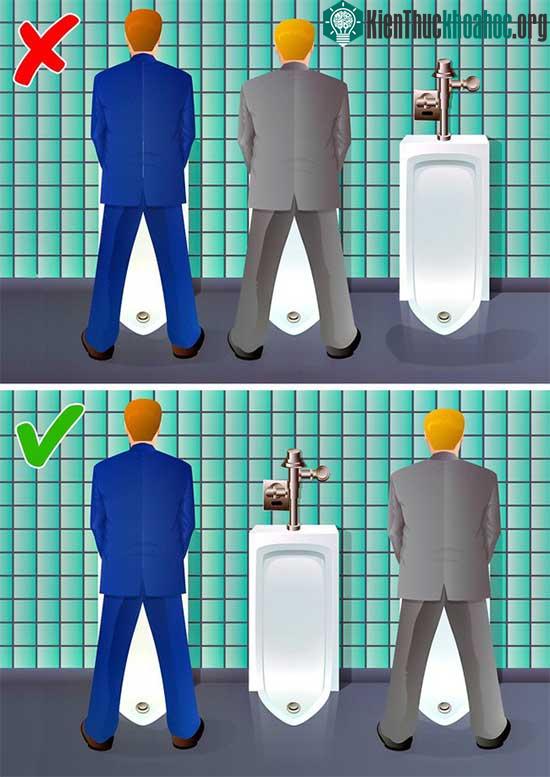 KienThuckhoahoc.org